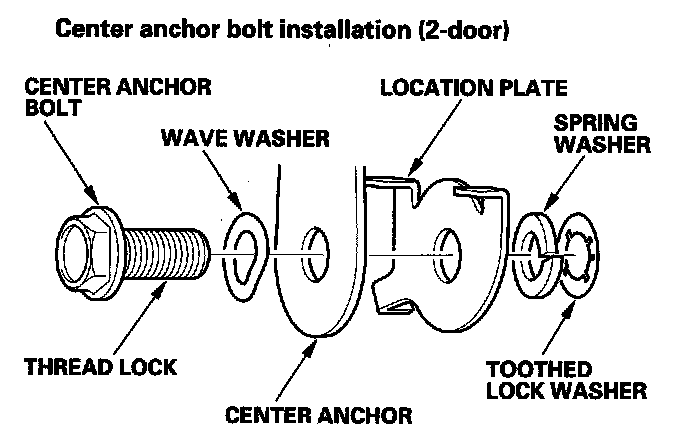 Center anchor bolt installation (2-door)

CENTER ANCHOR BOLT

WAVE WASHER

LOCATION PLATE

SPRING WASHER

THREAD LOCK

CENTER ANCHOR

TOOTHED LOCK WASHER