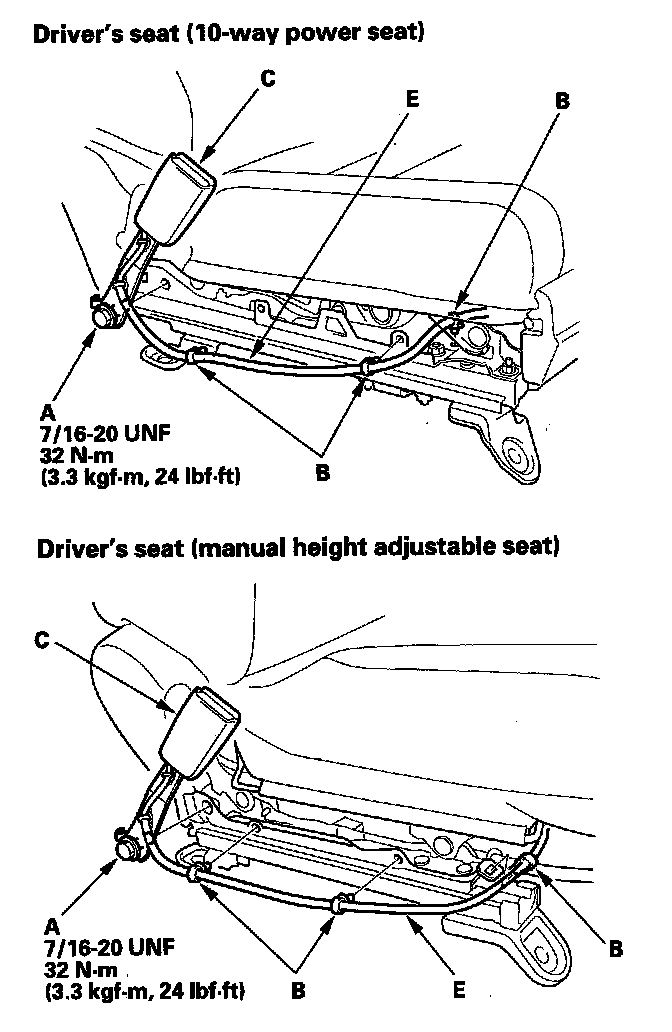 Driver's seat (10-way power seat)

C

E

B

A
7/16-20 UNF
32 N·m
(3.3 kgf·m, 24 lbf·ft)

B

Driver's seat (manual height adjustable seat)

C

A
7/16-20 UNF
32 N·m
(3.3 kgf·m, 24 lbf·ft)

B

E

B