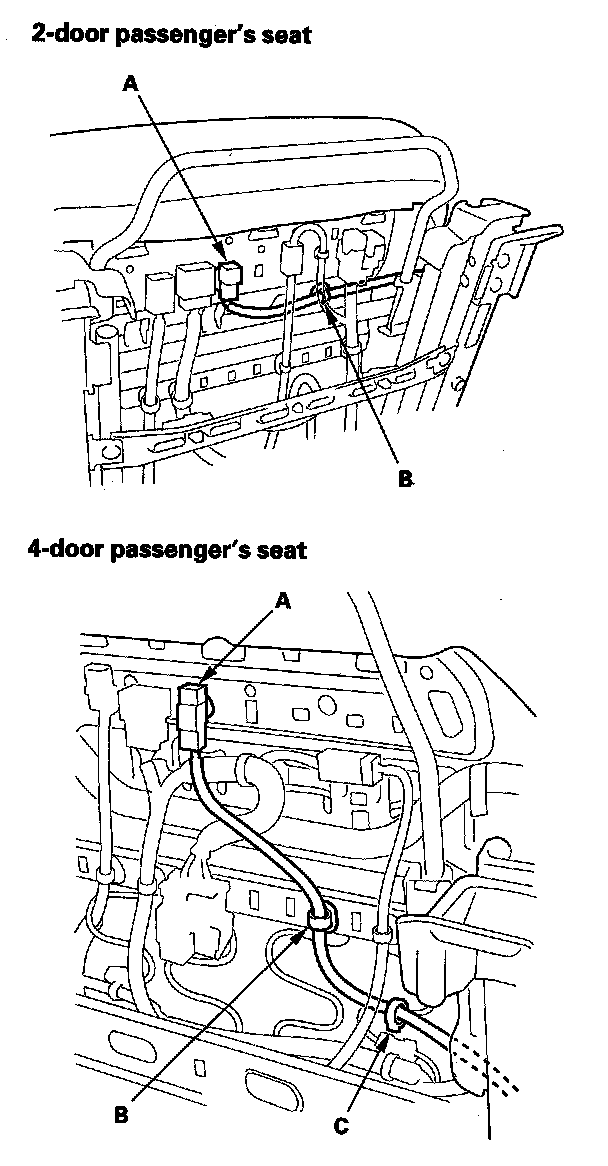 2-door passenger's seat

A

B

4-door passenger's seat

A

B

C