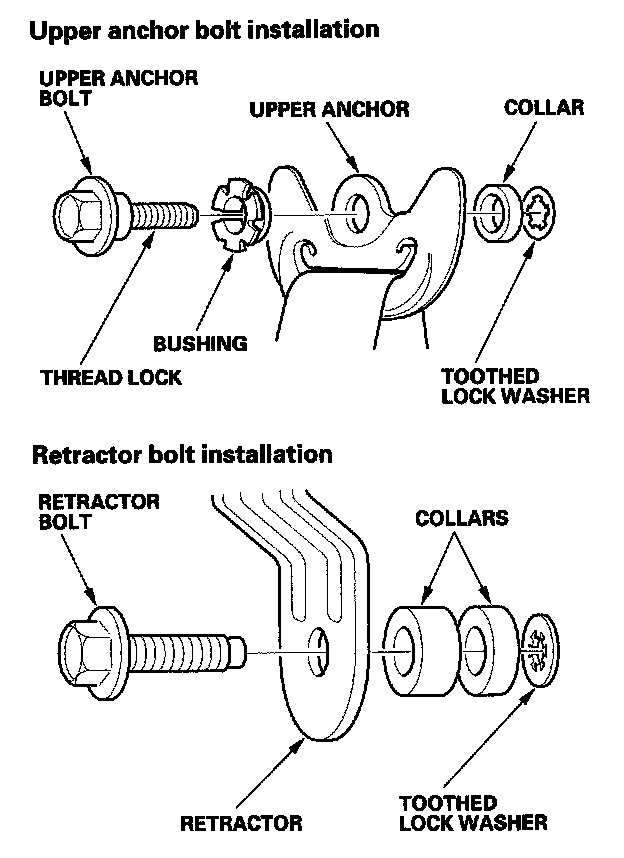 Upper anchor bolt installation

UPPER ANCHOR BOLT

UPPER ANCHOR

COLLAR

BUSHING

THREAD LOCK

TOOTHED LOCK WASHER

Retractor bolt installation

RETRACTOR BOLT

COLLARS

RETRACTOR

TOOTHED LOCK WASHER