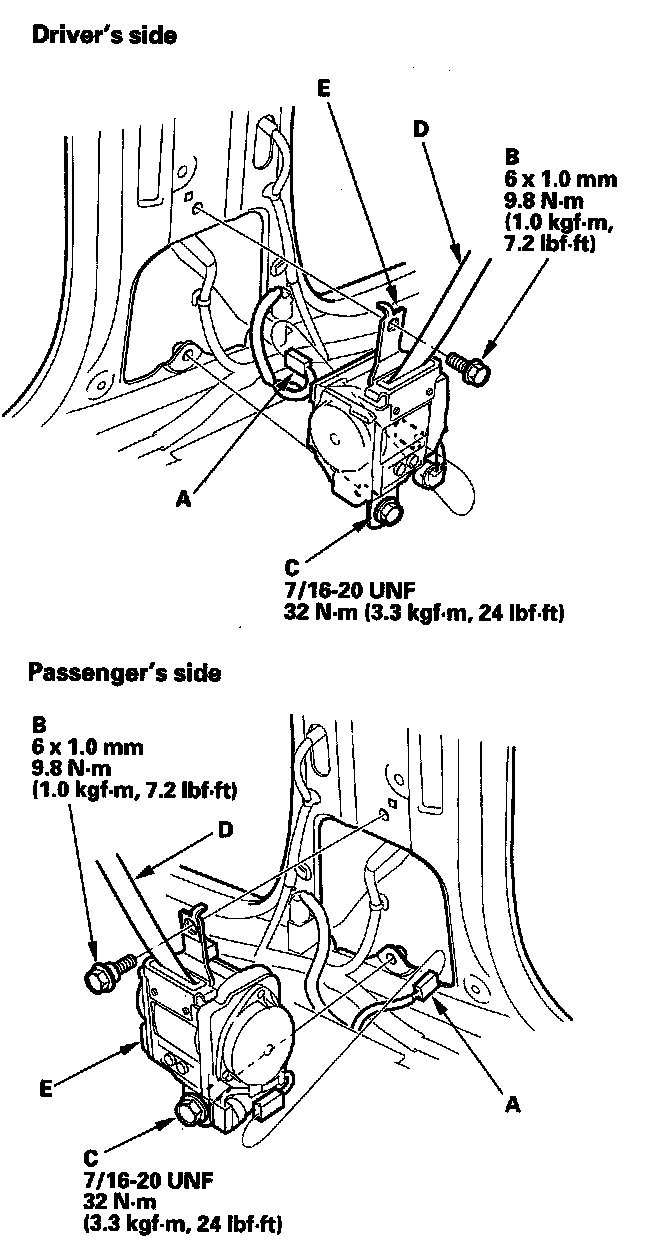 Driver's side

E

D

B
6 x 1.0 mm
9.8 N·m
(1.0 kgf·m,
7.2 lbf·ft)

A

C
7/16-20 UNF
32 N·m (3.3 kgf·m, 24 lbf·ft)

Passenger's side

B
6 x 1.0 mm
9.8 N·m
(1.0 kgf·m, 7.2 lbf·ft)

D

E

A

C
7/16-20 UNF
32 N·m
(3.3 kgf·m, 24 lbf·ft)