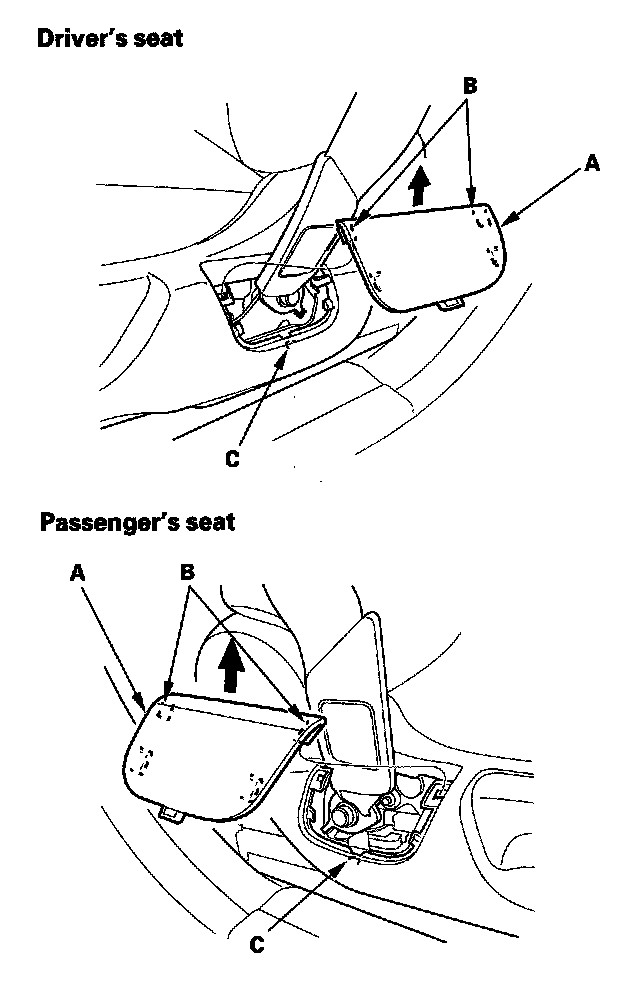 Driver's seat

B

A

C

Passenger's seat

A

B

C