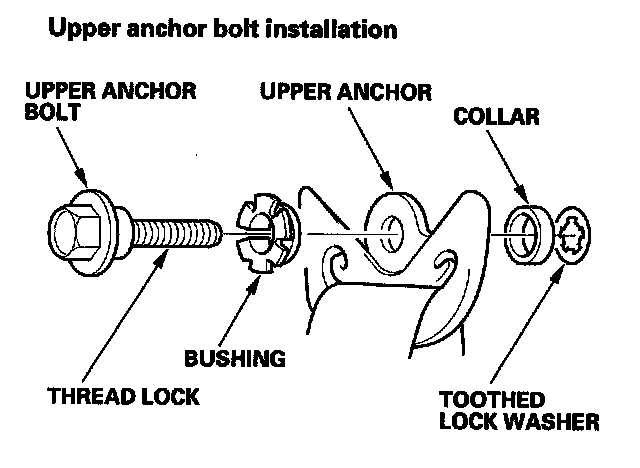 Upper anchor bolt installation

UPPER ANCHOR BOLT

UPPER ANCHOR

COLLAR

BUSHING

THREAD LOCK

TOOTHED LOCK WASHER