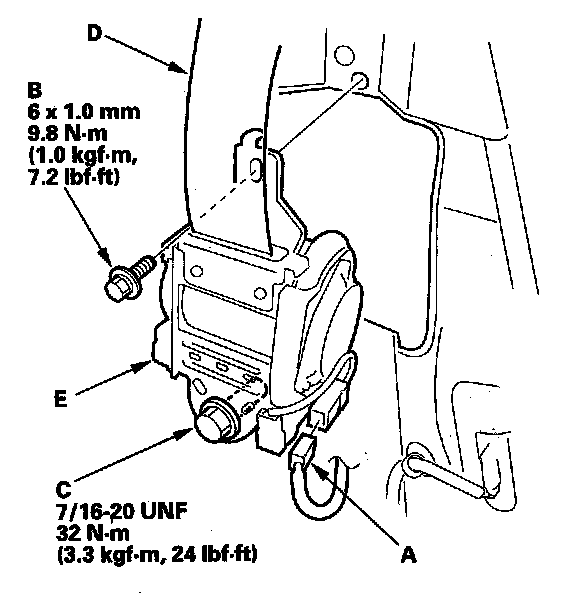 D

B
6 x 1.0 mm
9.8 N·m
(1.0 kgf·m,
7.2 lbf·ft)

E

C
7/16-20 UNF
32 N·m
(3.3 kgf·m, 24 lbf·ft)

A