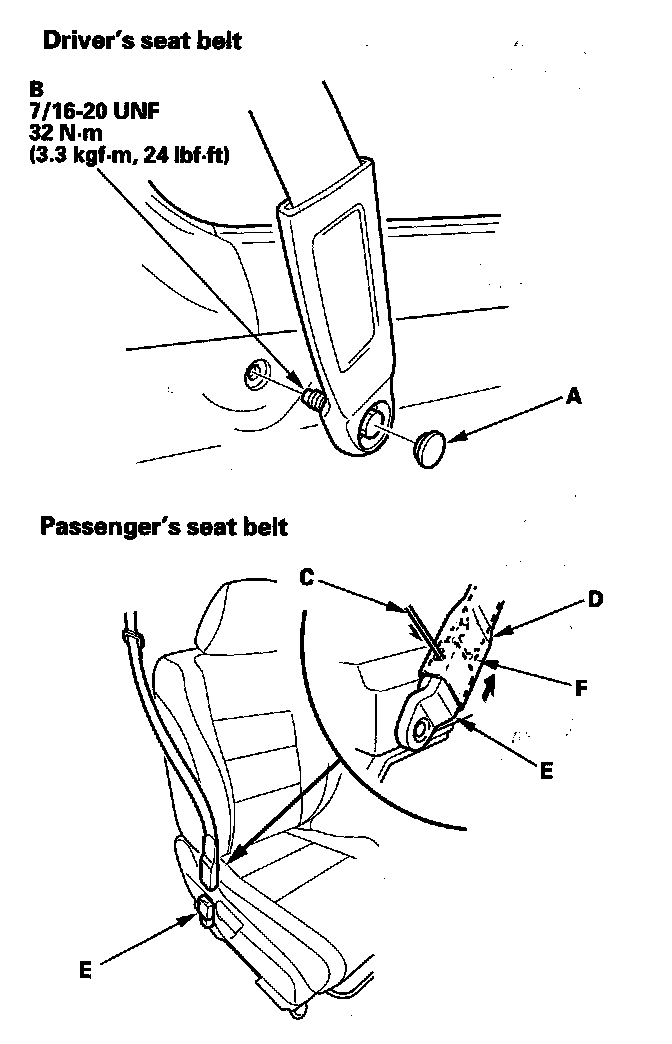 Driver's seat belt

B
7/16-20 UNF
32 N·m
(3.3 kgf·m, 24 lbf·ft)

A

Passenger's seat belt

C
D
F
E
E