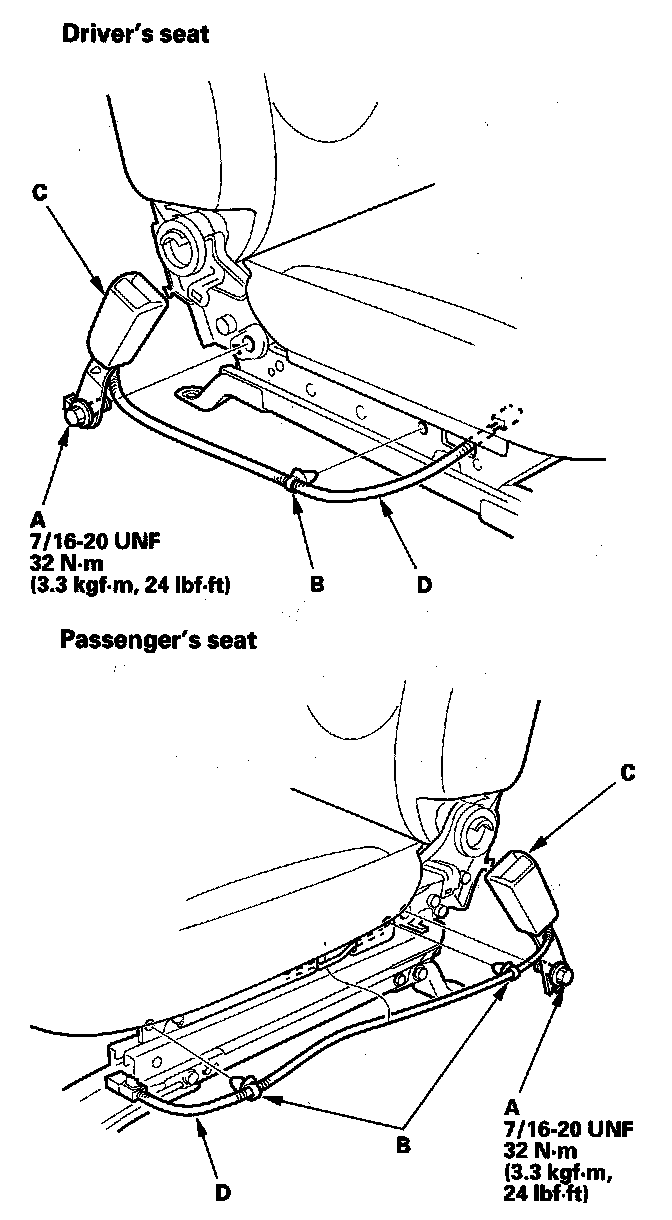 Driver's seat

C

A
7/16-20 UNF
32 N·m
(3.3 kgf·m, 24 lbf·ft)

B

D

Passenger's seat

C

A
7/16-20 UNF
32 N·m
(3.3 kgf·m,
24 lbf·ft)

B

D