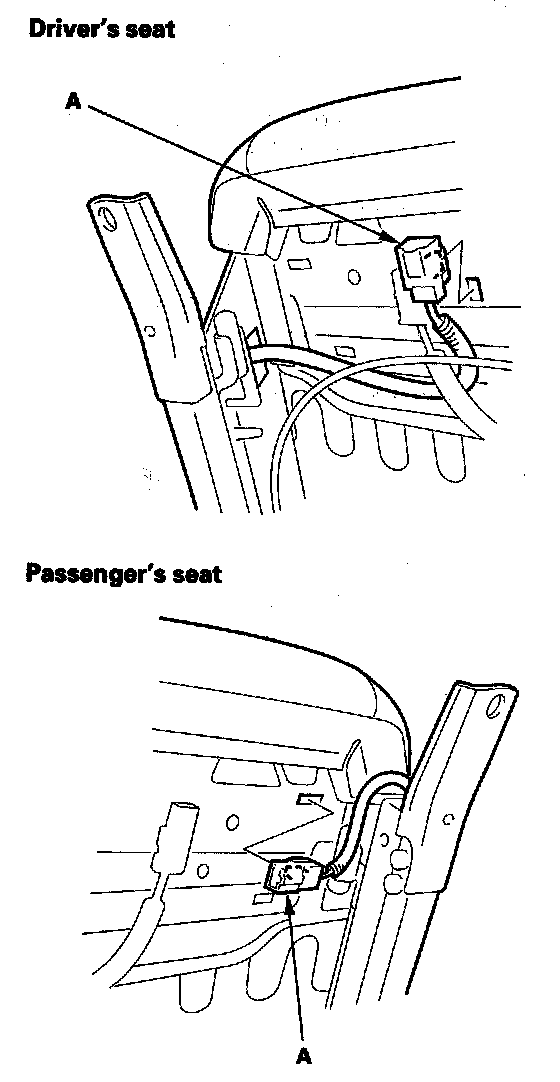 Driver's seat

A

Passenger's seat

A