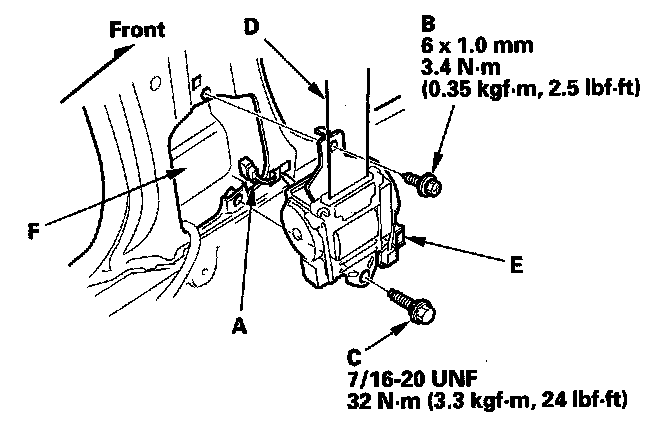 Front

D

B
6 x 1.0 mm
3.4 N·m
(0.35 kgf·m, 2.5 lbf·ft)

F

E

A

C
7/16-20 UNF
32 N·m (3.3 kgf·m, 24 lbf·ft)