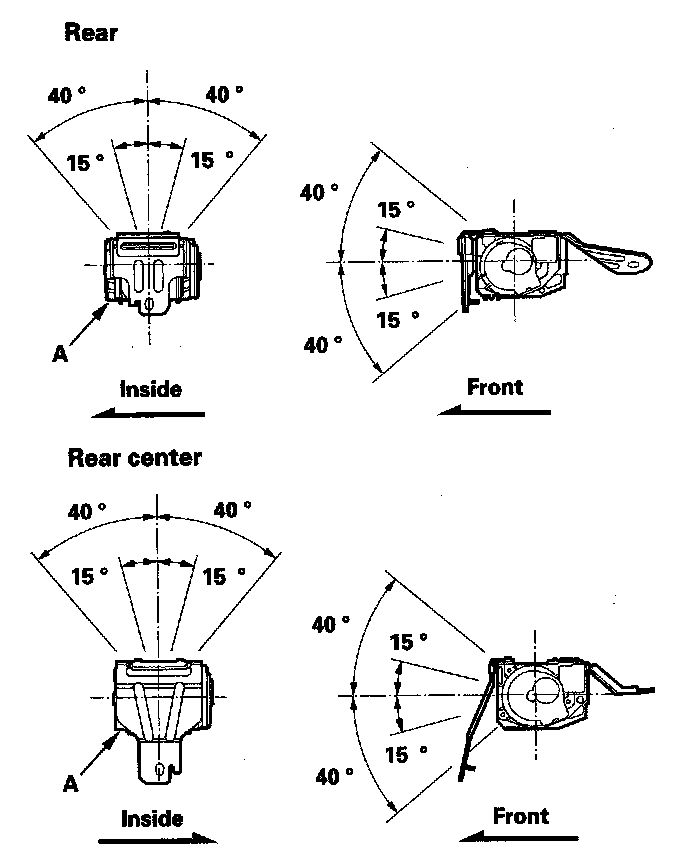 Rear

40 °
40 °
15 °
15 °
A
Inside

40 °
15 °
15 °
40 °
Front

Rear center

40 °
40 °
15 °
15 °
A
Inside

40 °
15 °
15 °
40 °
Front