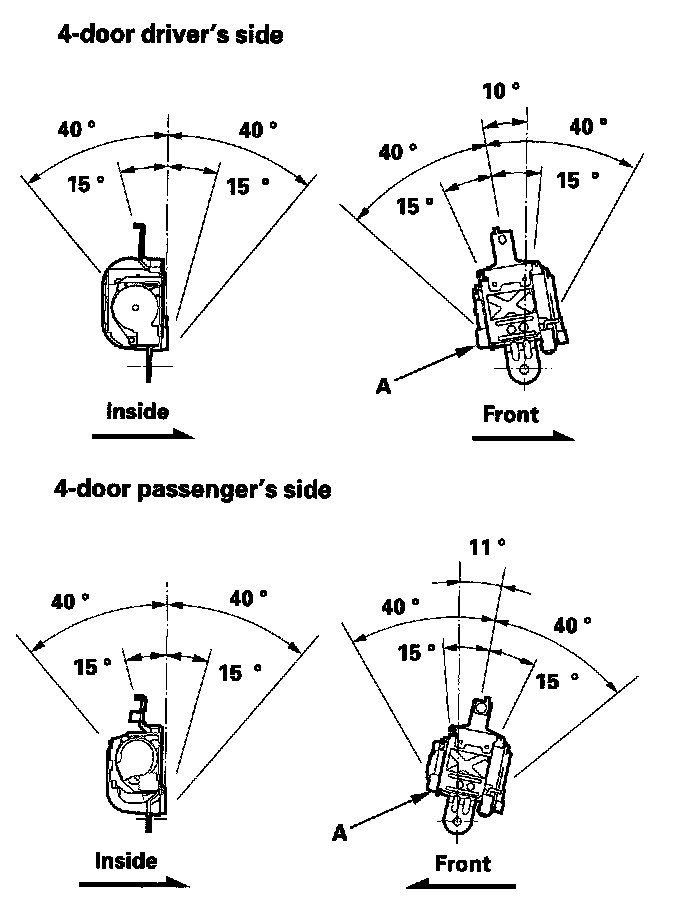 4-door driver's side

40 °
40 °
15 °
15 °
Inside

10 °
40 °
40 °
15 °
15 °
A
Front

4-door passenger's side

40 °
40 °
15 °
15 °
Inside

11 °
40 °
40 °
15 °
15 °
A
Front