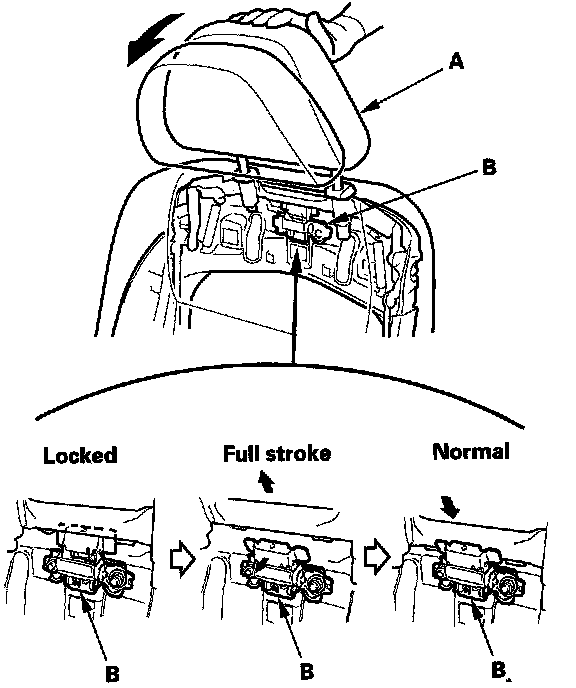 A

B

Locked

Full stroke

Normal

B

B

B