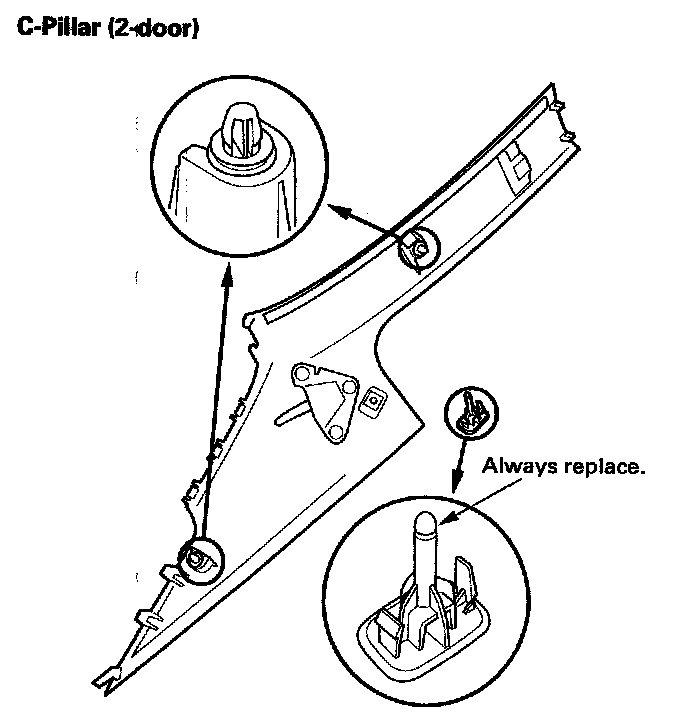 C-Pillar (2-door)

Always replace.