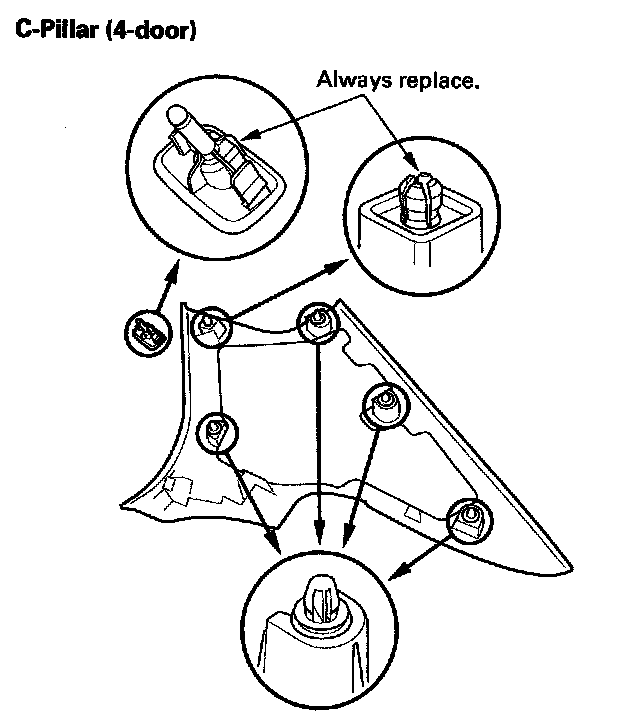 C-Pillar (4-door)

Always replace.