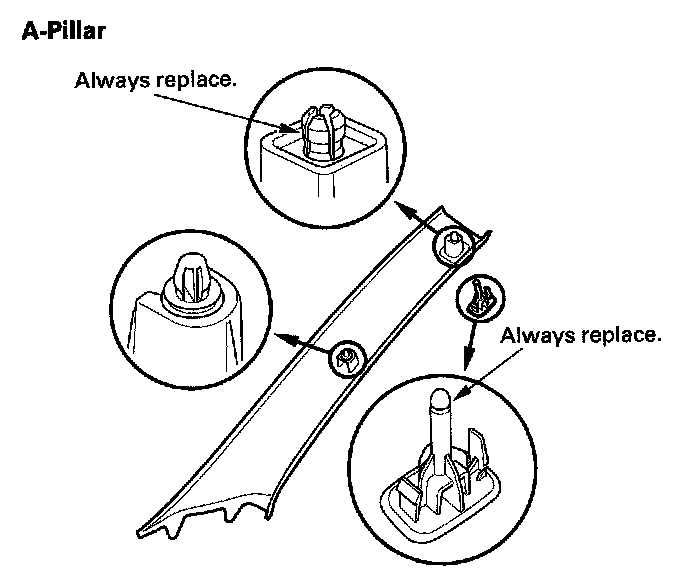 A-Pillar

Always replace.

Always replace.