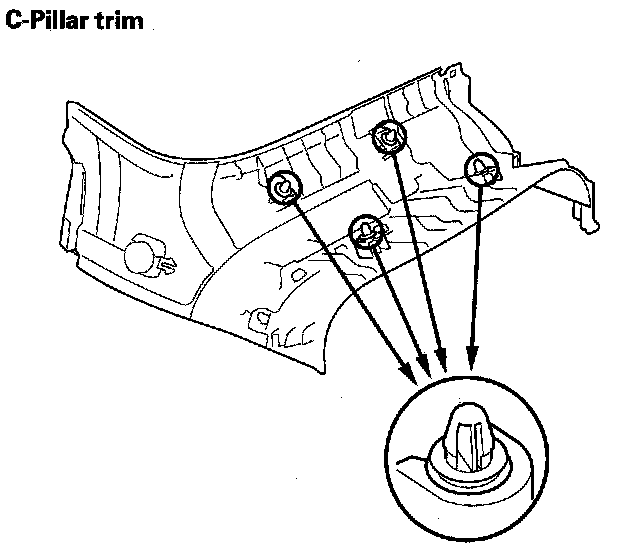 C-Pillar trim