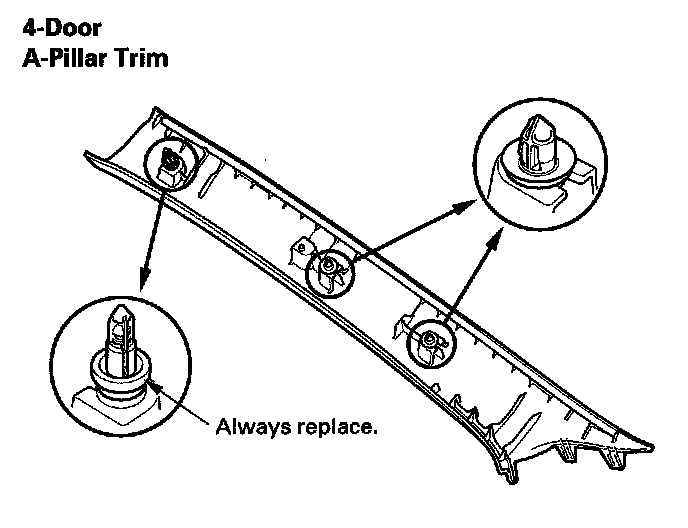 4-Door
A-Pillar Trim

Always replace.