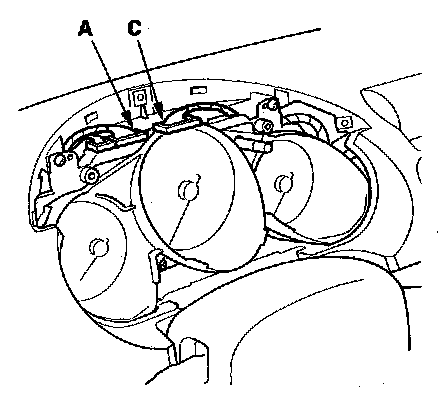 A C