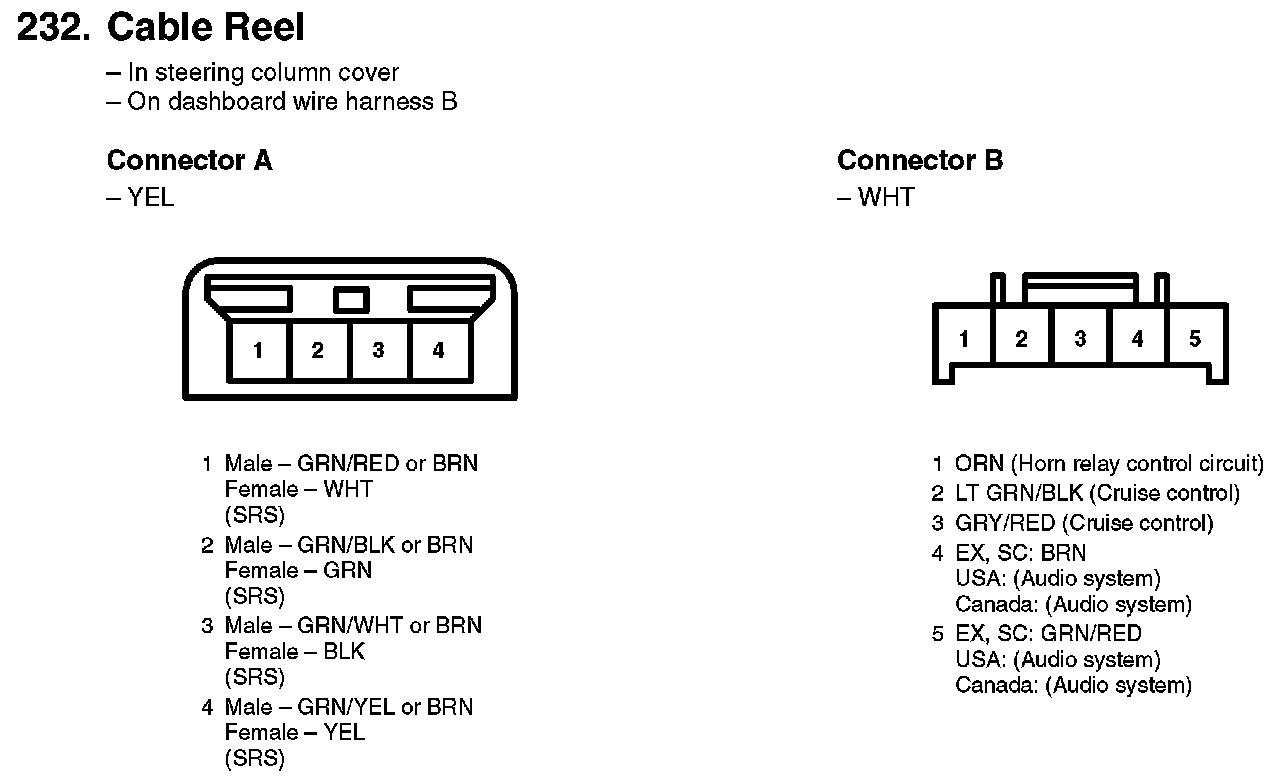 232. Cable Reel

– In steering column cover
– On dashboard wire harness B

Connector A
– YEL

1 2 3 4

1 Male – GRN/RED or BRN
Female – WHT
(SRS)
2 Male – GRN/BLK or BRN
Female – GRN
(SRS)
3 Male – GRN/WHT or BRN
Female – BLK
(SRS)
4 Male – GRN/YEL or BRN
Female – YEL
(SRS)

Connector B
– WHT

1 2 3 4 5

1 ORN (Horn relay control circuit)
2 LT GRN/BLK (Cruise control)
3 GRY/RED (Cruise control)
4 EX, SC: BRN
USA: (Audio system)
Canada: (Audio system)
5 EX, SC: GRN/RED
USA: (Audio system)
Canada: (Audio system)