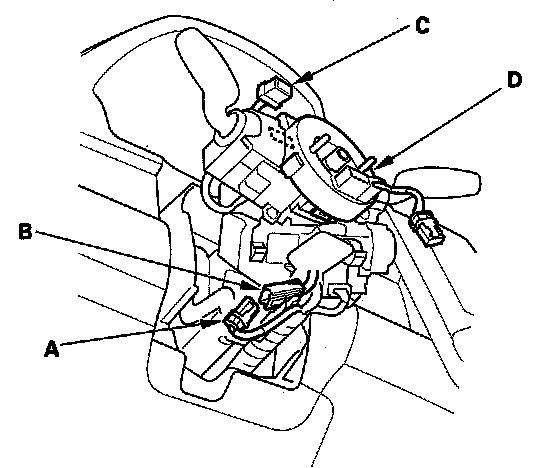 C
D
B
A