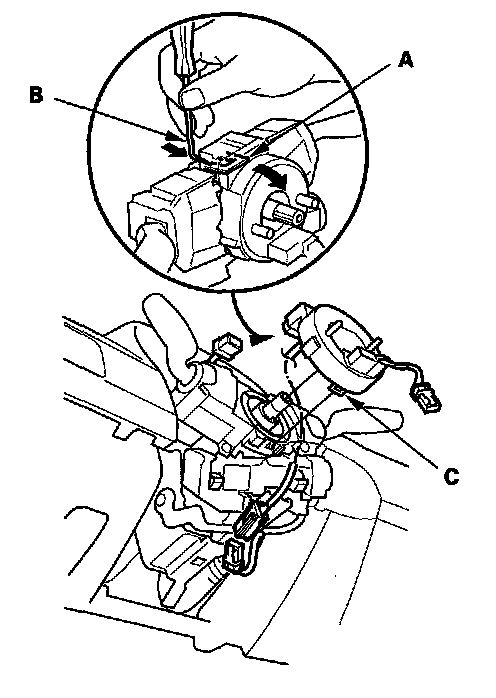 A
B
C