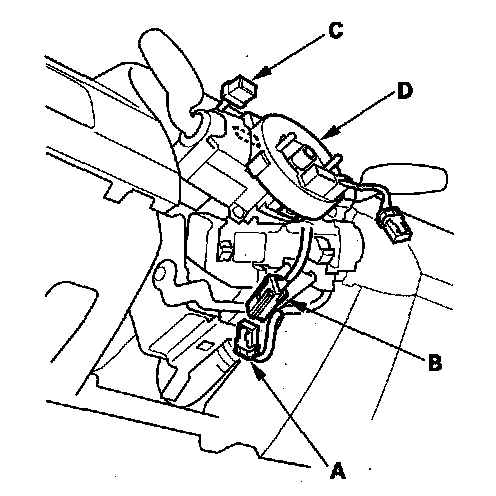 C
D
B
A