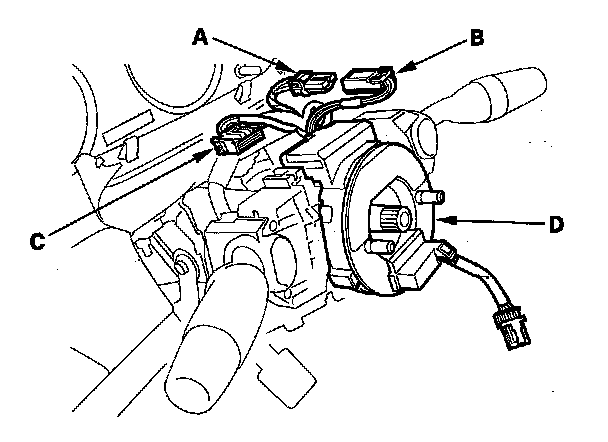 A
B
C
D