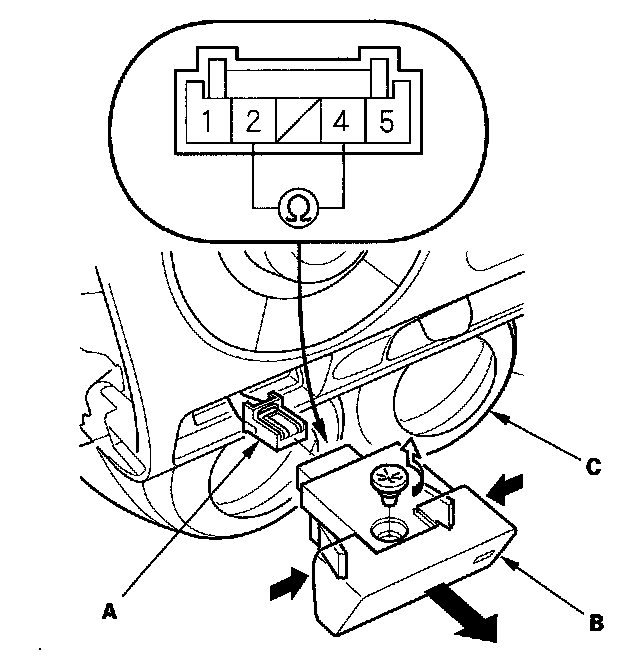 1 2 4 5

Ω

C

A

B