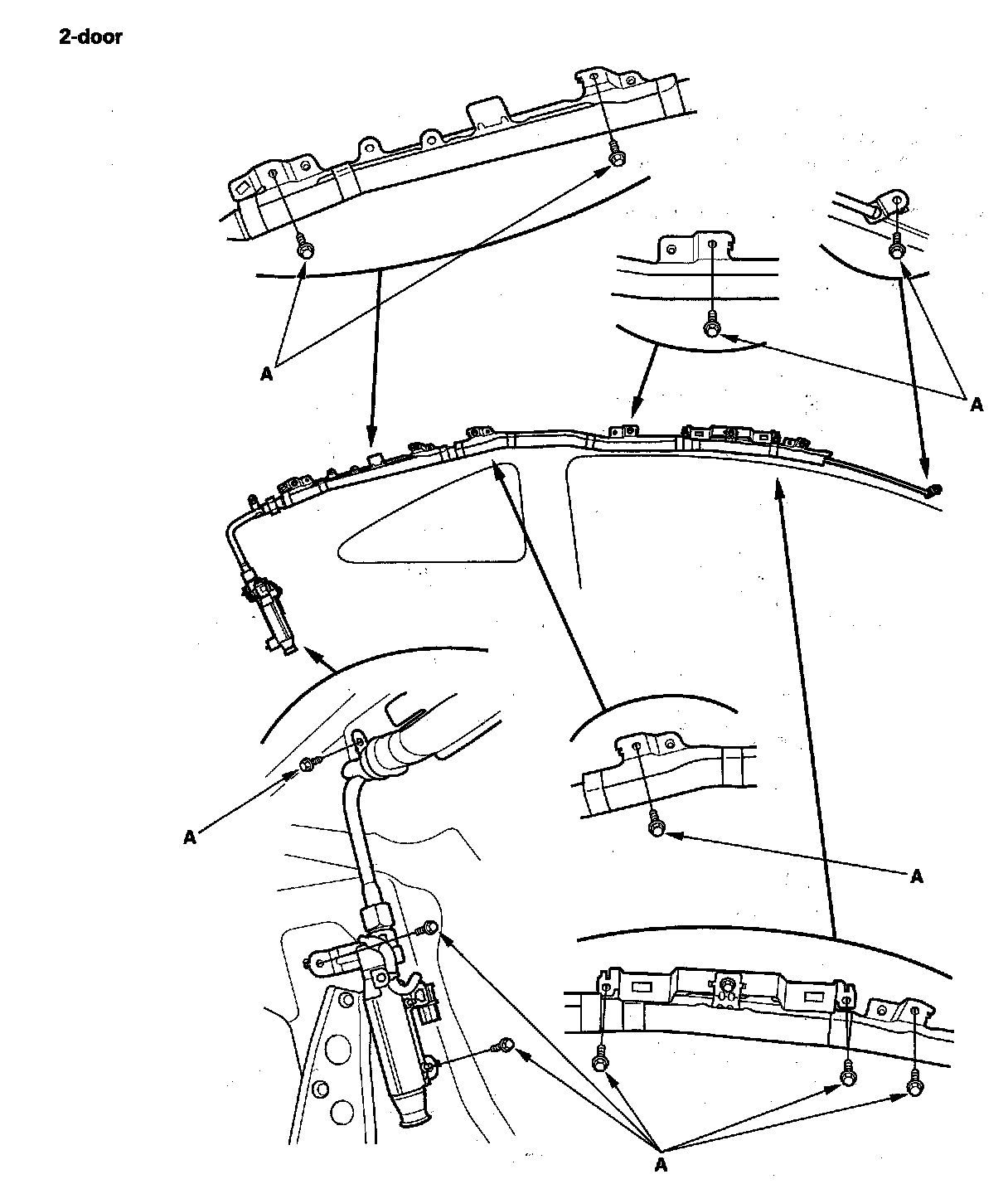 2-door

A

A

A

A

A