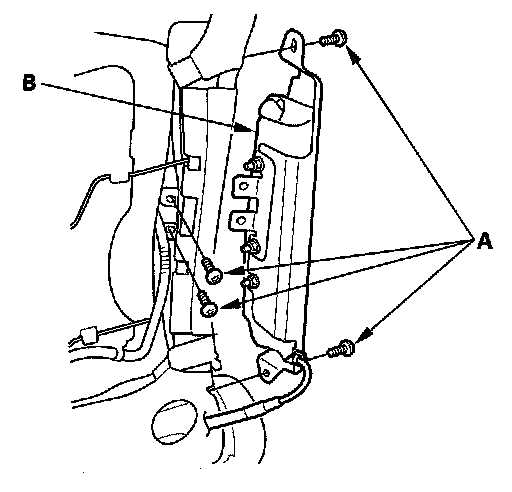 B
A