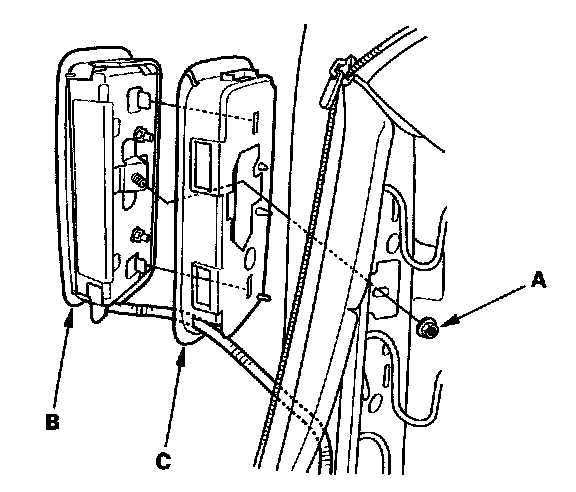 A

B

C