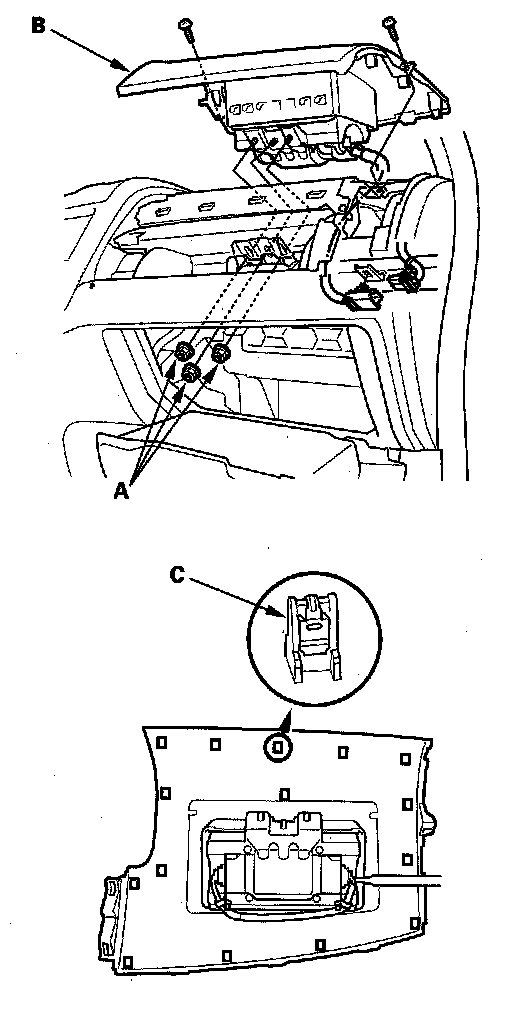 B

A

C