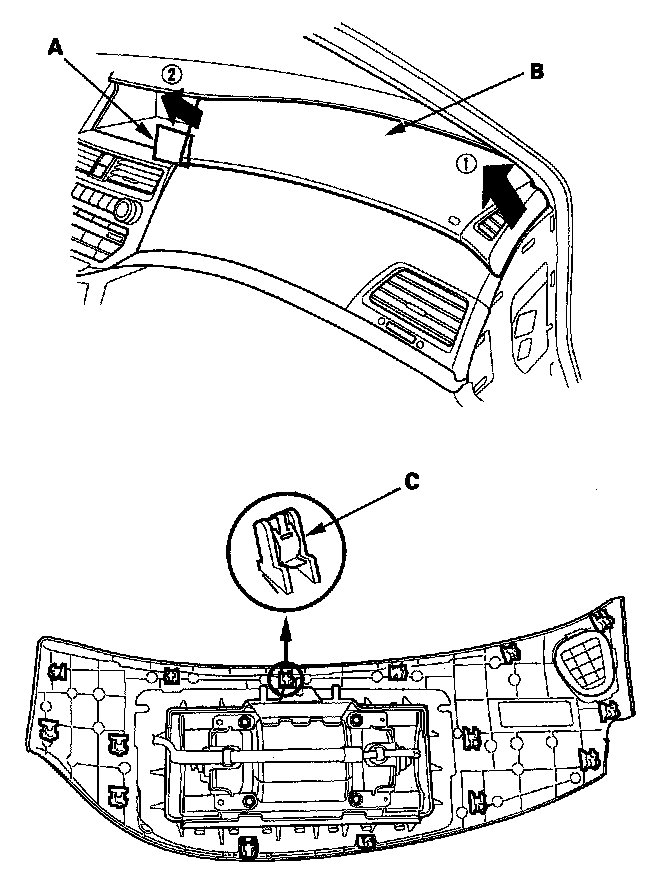 A
②
B
①
C