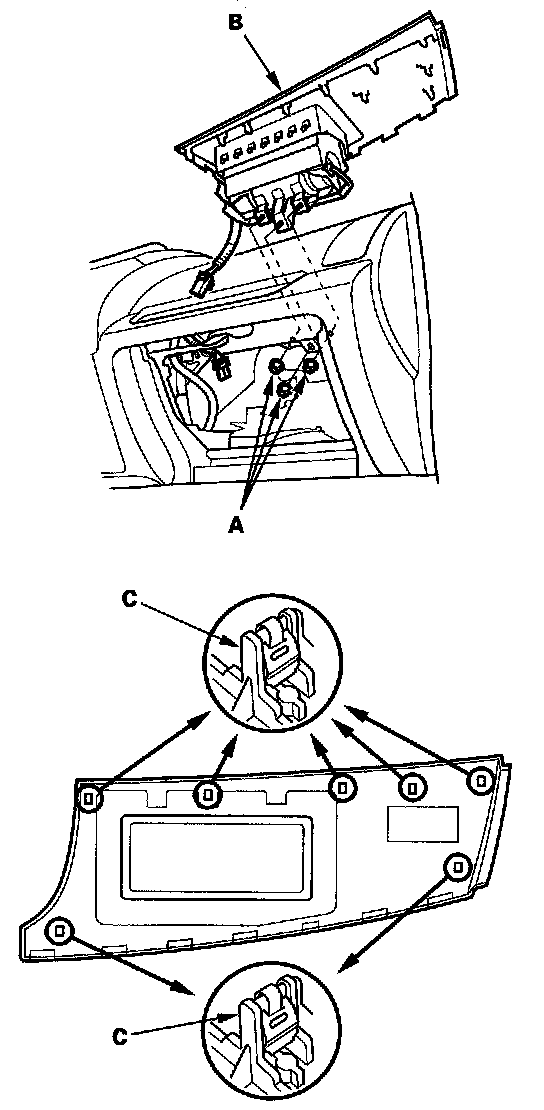 B

A

C

C