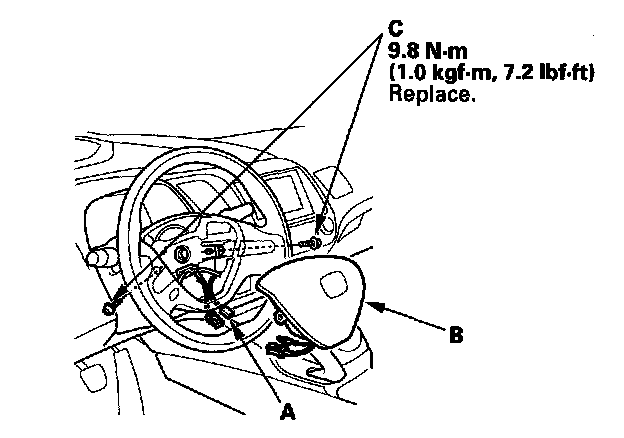 C
9.8 N·m
(1.0 kgf·m, 7.2 lbf·ft)
Replace.

B

A