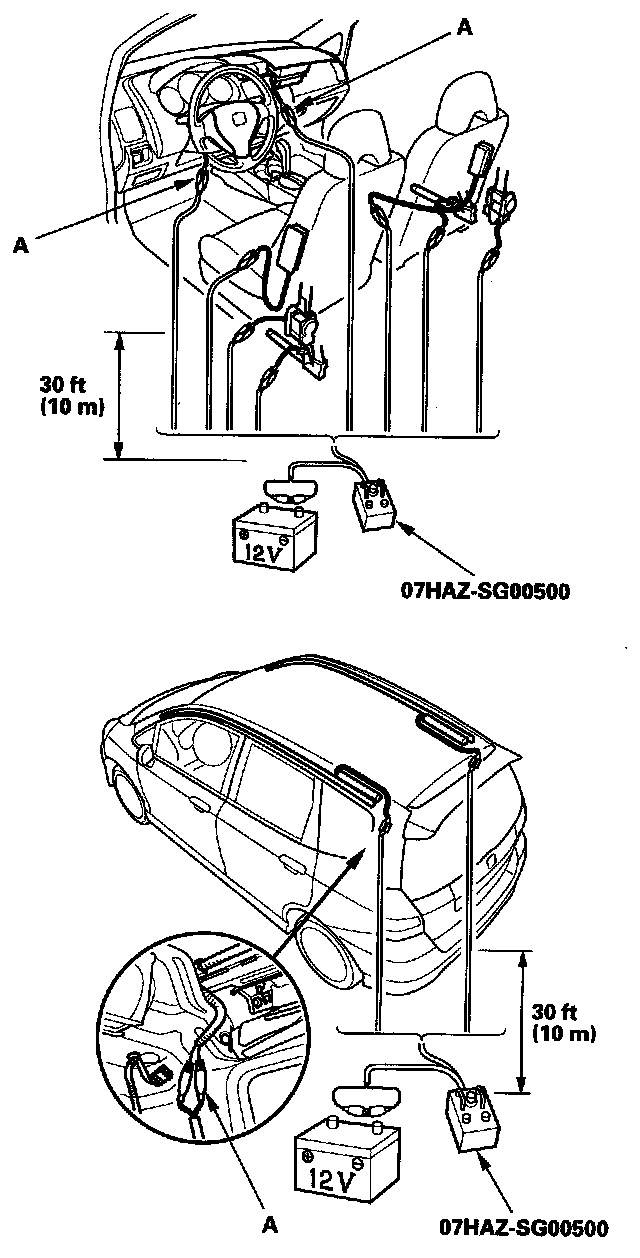 A

A

30 ft
(10 m)

12V

07HAZ-SG00500

30 ft
(10 m)

12V

A

07HAZ-SG00500