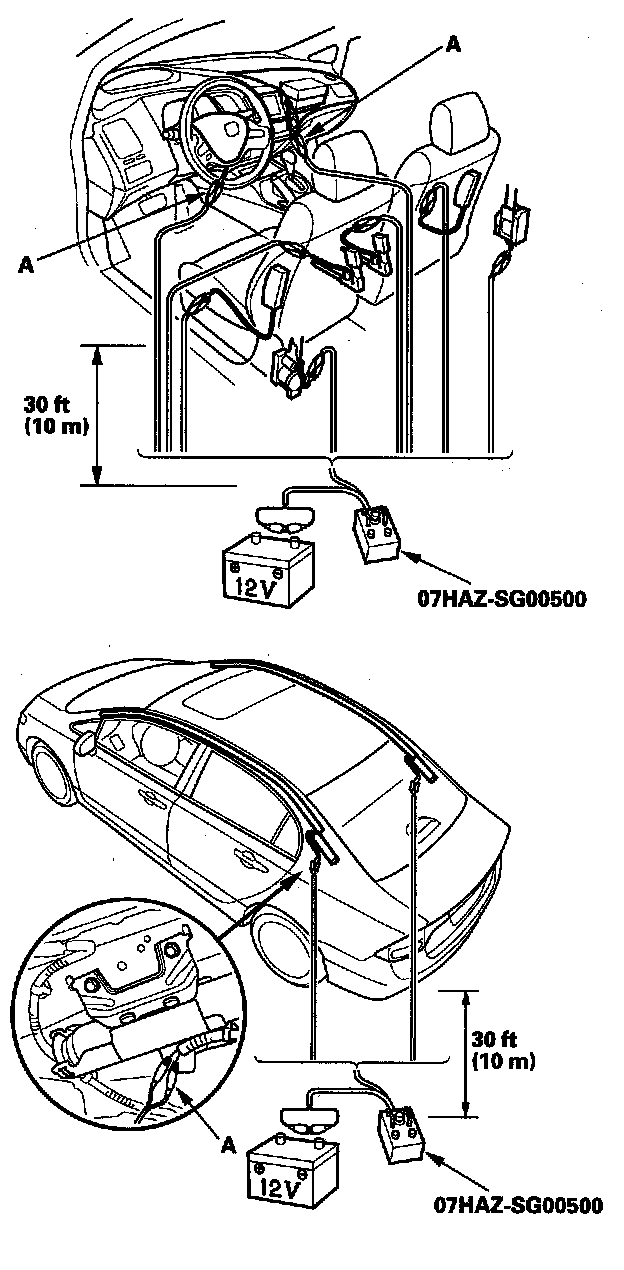 A

A

30 ft
(10 m)

12V

07HAZ-SG00500

30 ft
(10 m)

A

12V

07HAZ-SG00500