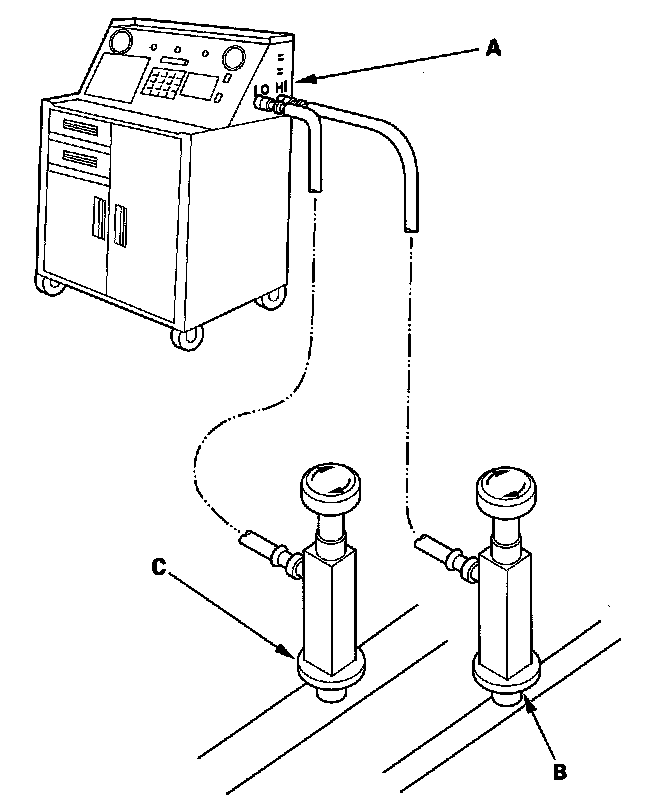 A
LO
HI
C
B