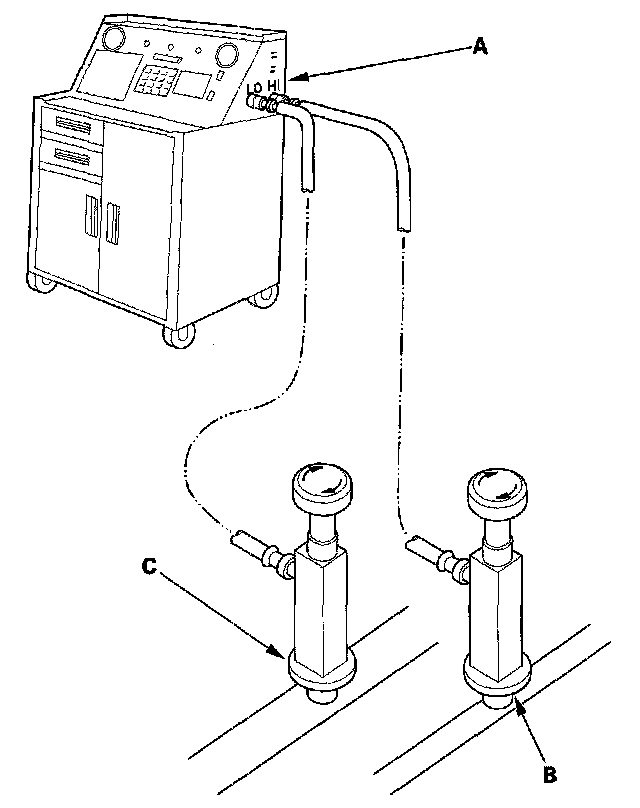 A

LO HI

C

B