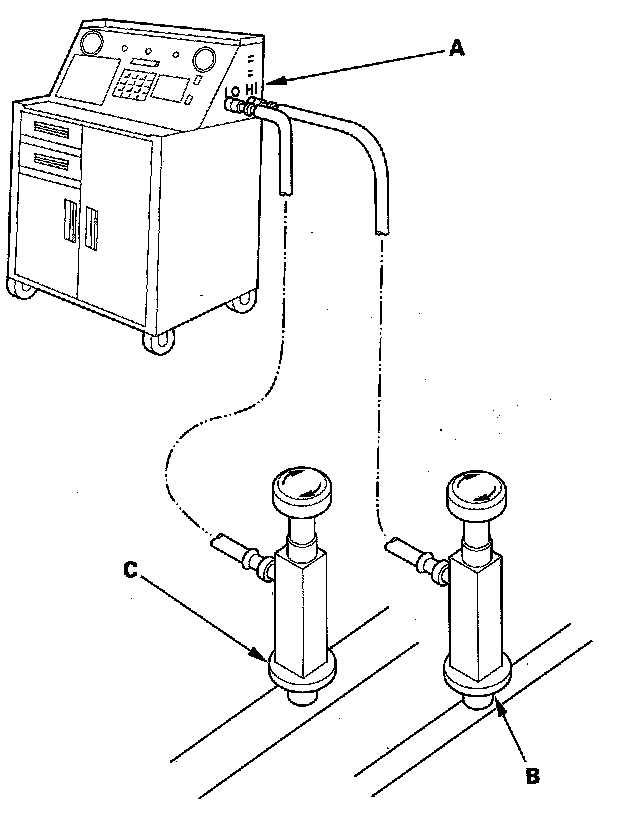 A
LO
HI
C
B