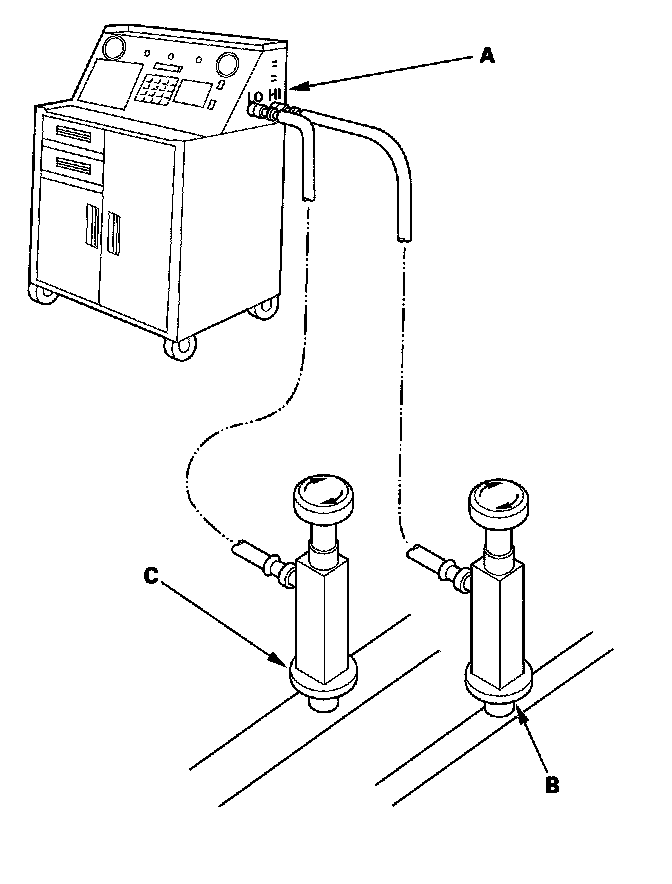 A

LO HI

C

B