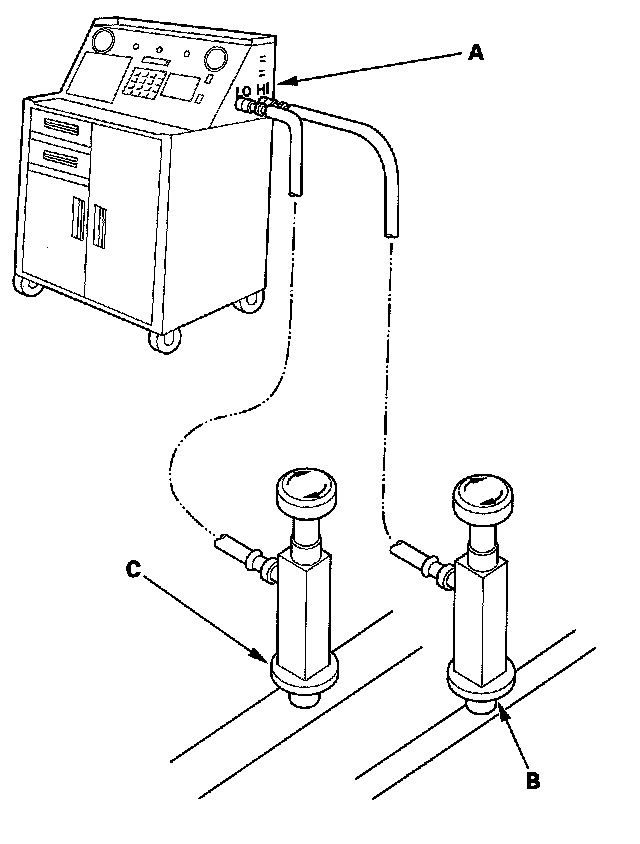 A
LO HI
C
B