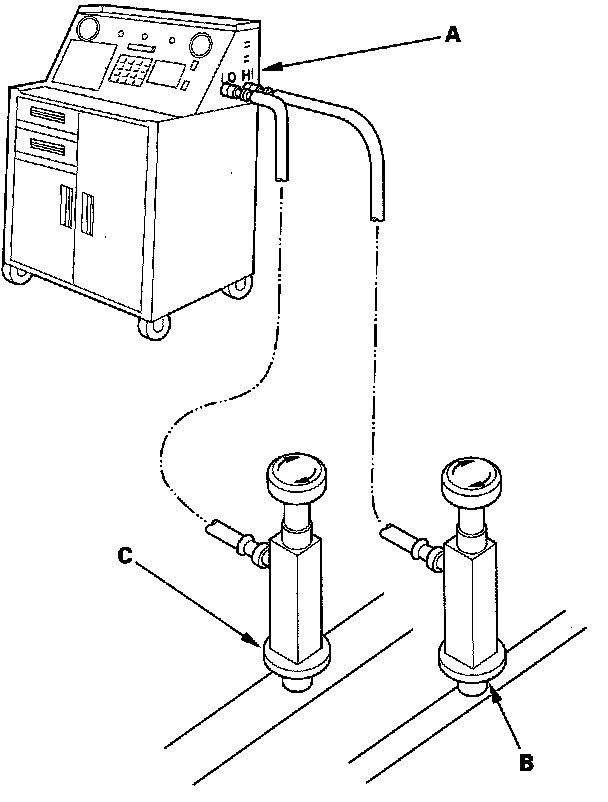 A

LO HI

C

B