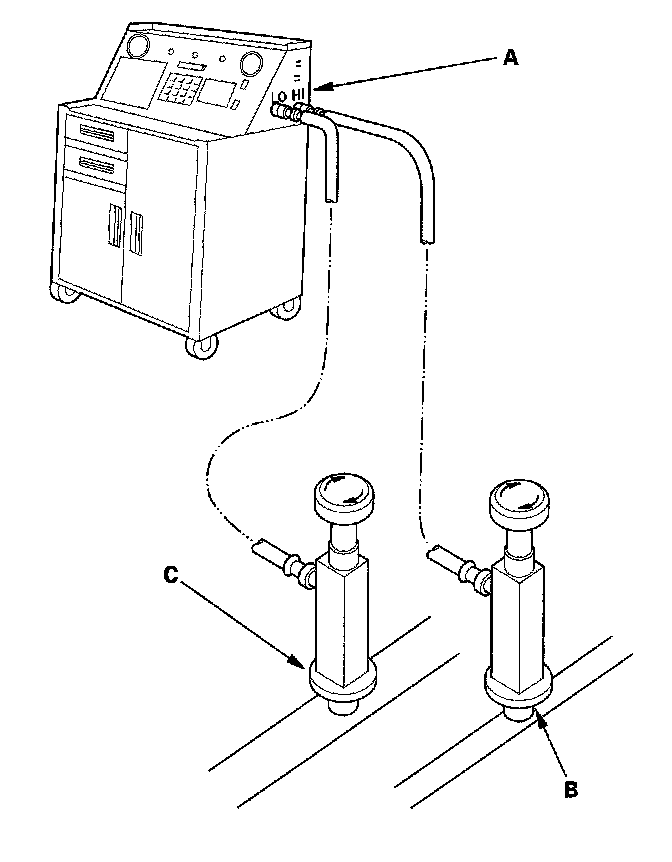 A
LO HI
C
B