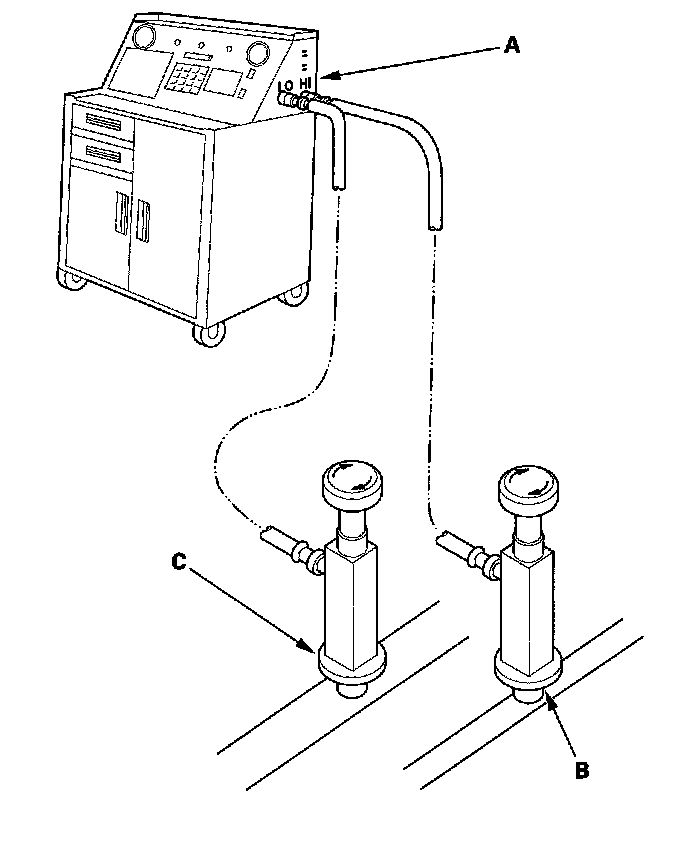 A
LO HI
C
B