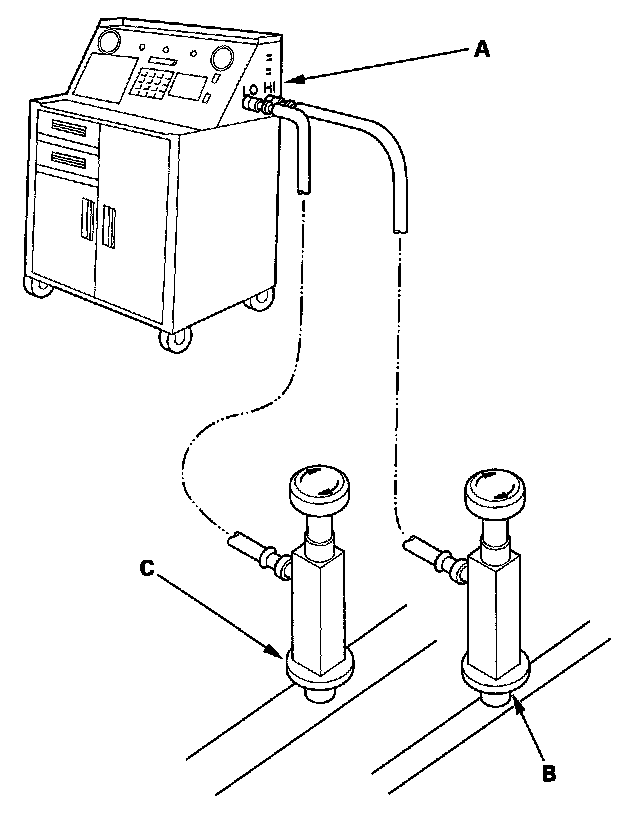 A
LO HI
C
B