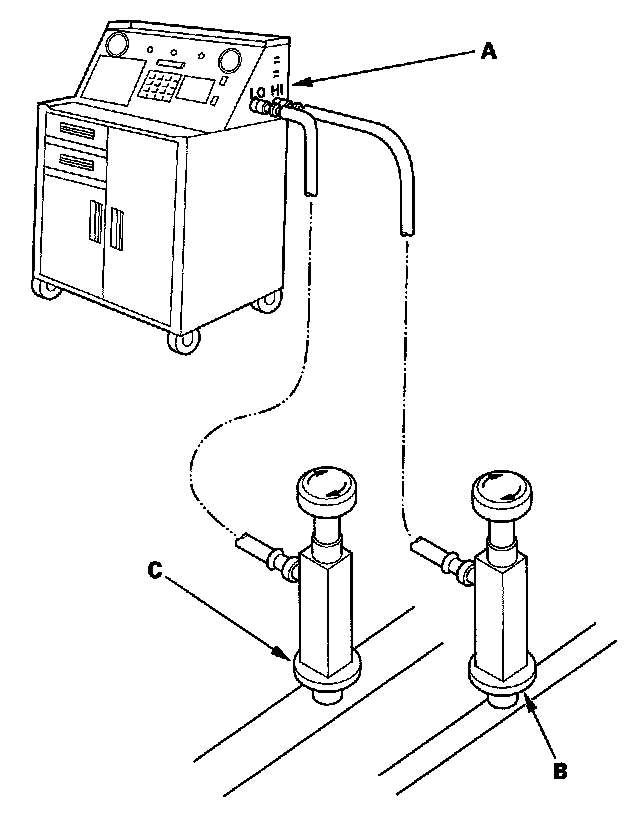 A
LO HI
C
B