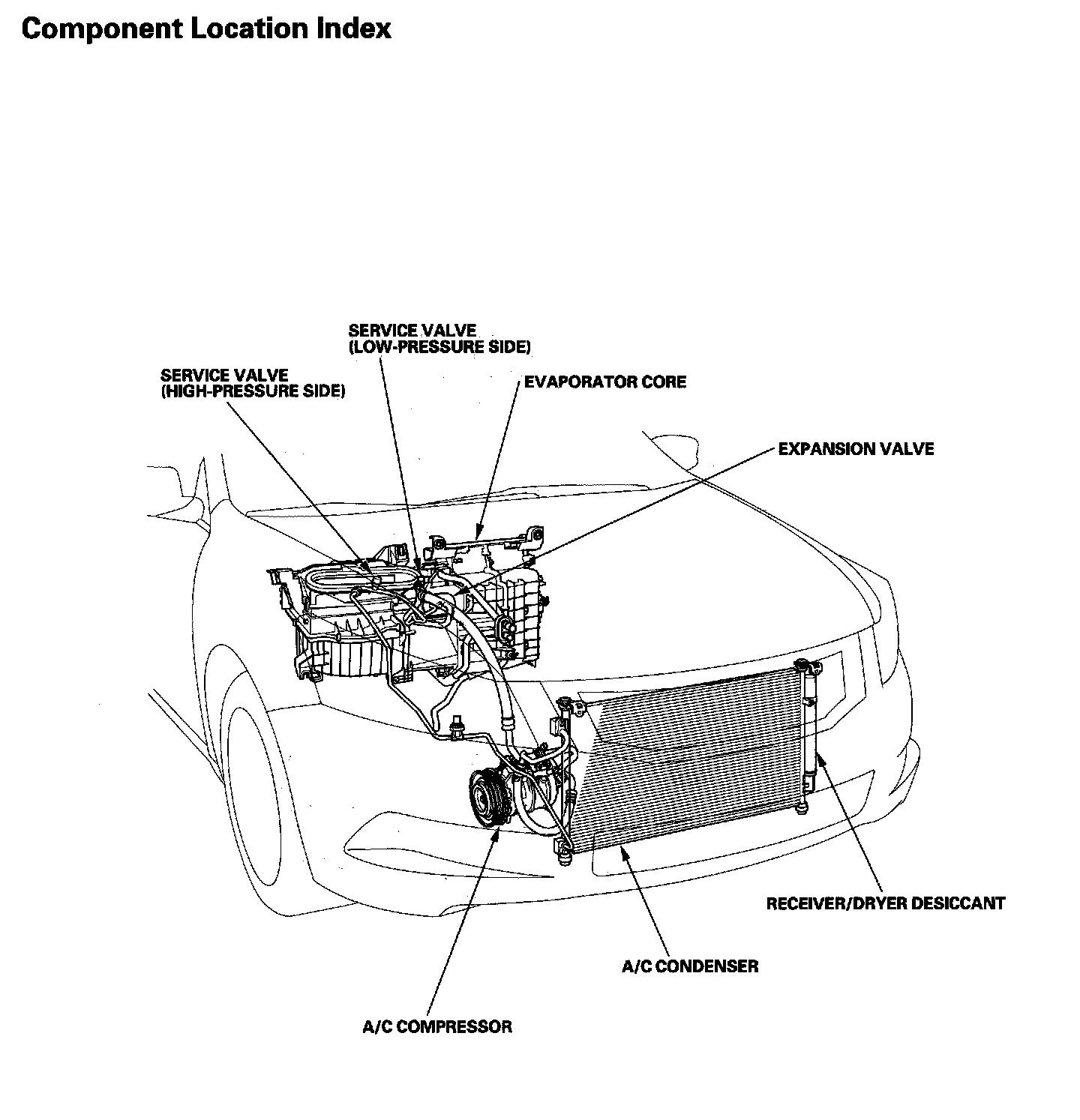 Component Location Index

SERVICE VALVE
(LOW-PRESSURE SIDE)

SERVICE VALVE
(HIGH-PRESSURE SIDE)

EVAPORATOR CORE

EXPANSION VALVE

RECEIVER/DRYER DESICCANT

A/C CONDENSER

A/C COMPRESSOR