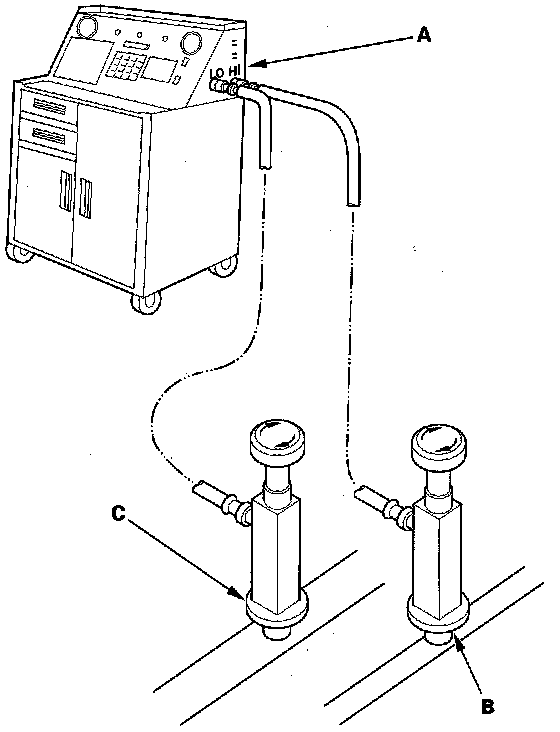 A
LO HI
C
B