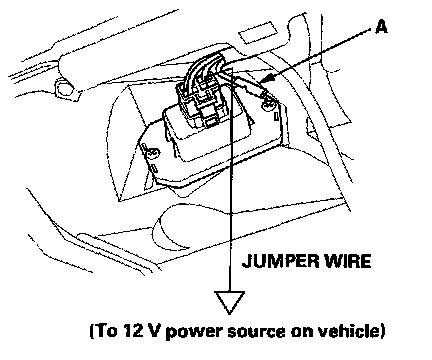 A

JUMPER WIRE

(To 12 V power source on vehicle)