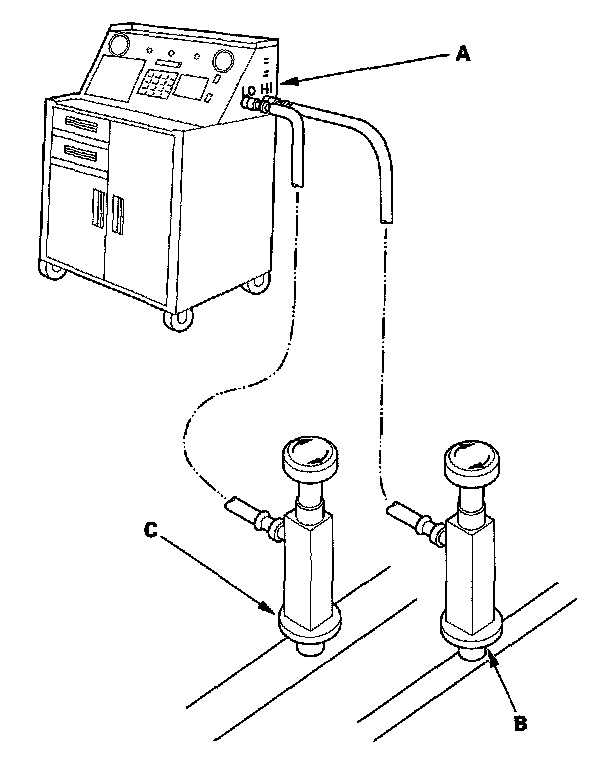 A

LO HI

C

B